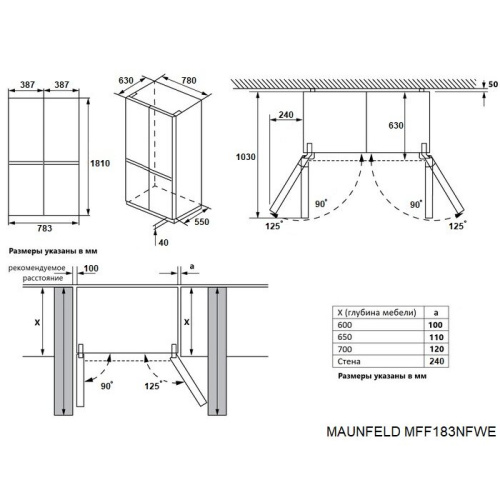 387 387

1810

783

630 780

550

40

50

240

630

1030

90°

90°

125°

125°

Размеры указаны в мм

рекомендуемое расстояние

100

a

X

X

90°

125°

| X (глубина мебели) | a |
|---|---|
| 600 | 100 |
| 650 | 110 |
| 700 | 120 |
| Стена | 240 |

Размеры указаны в мм

MAUNFELD MFF183NFWE