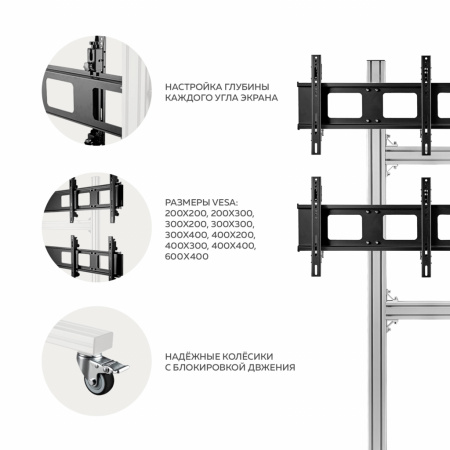 НАСТРОЙКА ГЛУБИНЫ КАЖДОГО УГЛА ЭКРАНА

РАЗМЕРЫ VESA: 200X200, 200X300, 300X200, 300X300, 300X400, 400X200, 400X300, 400X400, 600X400

НАДЁЖНЫЕ КОЛЁСИКИ С БЛОКИРОВКОЙ ДВЖЕНИЯ