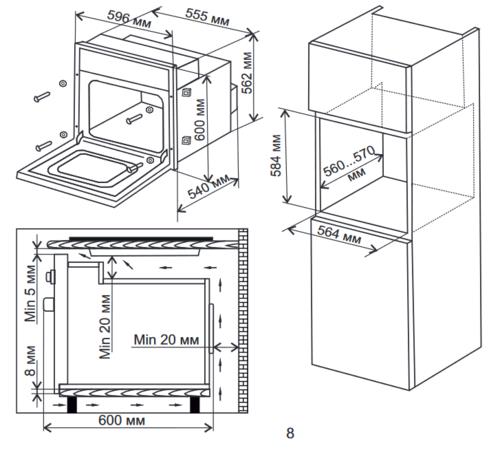 596 мм
555 мм
562 мм
600 мм
540 мм
584 мм
560...570 мм
564 мм
Min 5 мм
Min 20 мм
Min 20 мм
8 мм
600 мм
8