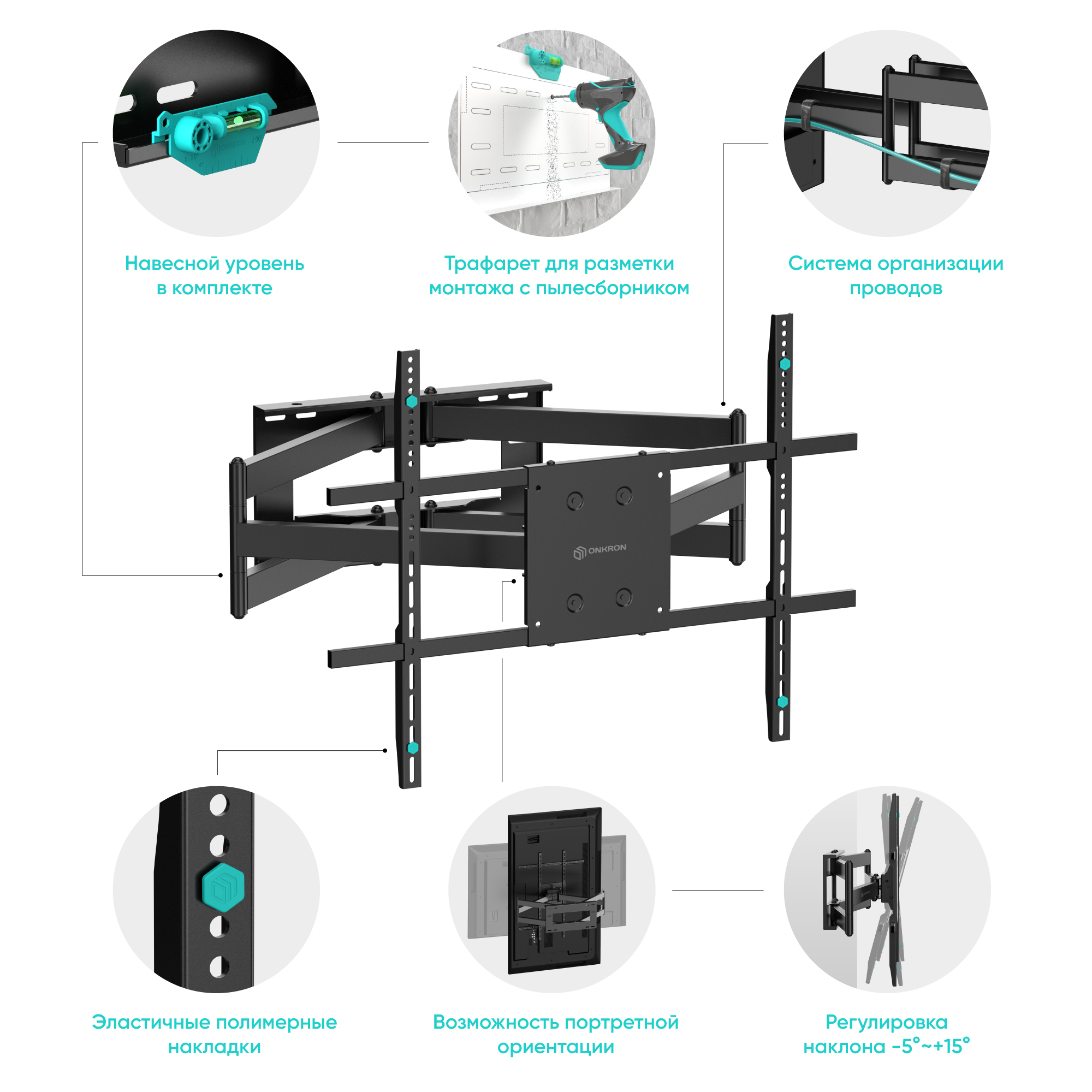 ONKRON

Навесной уровень в комплекте

Трафарет для разметки монтажа с пылесборником

Система организации проводов

ONKRON

Эластичные полимерные накладки

Возможность портретной ориентации

Регулировка наклона -5°~+15°